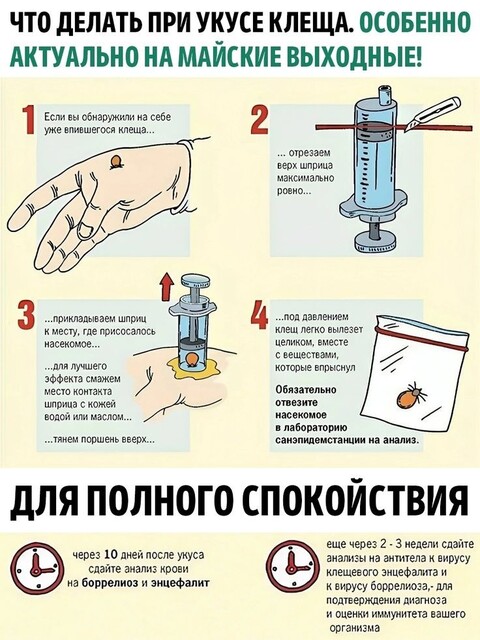 ЧТО ДЕЛАТЬ ПРИ УКУСЕ КЛЕЩА. ОСОБЕННО АКТУАЛЬНО НА МАЙСКИЕ ВЫХОДНЫЕ!

1
Если вы обнаружили на себе уже впившегося клеща...

2
... отрезаем верх шприца максимально ровно...

3
...прикладываем шприц к месту, где присосалось насекомое...

...для лучшего эффекта смажем место контакта шприца с кожей водой или маслом...

...тянем поршень вверх...

4
...под давлением клещ легко вылезет целиком, вместе с веществами, которые впрыснул

Обязательно отвезите насекомое в лабораторию санэпидемстанции на анализ.

ДЛЯ ПОЛНОГО СПОКОЙСТВИЯ

через 10 дней после укуса сдайте анализ крови на боррелиоз и энцефалит

еще через 2 - 3 недели сдайте анализы на антитела к вирусу клещевого энцефалита и к вирусу боррелиоза,- для подтверждения диагноза и оценки иммунитета вашего организма